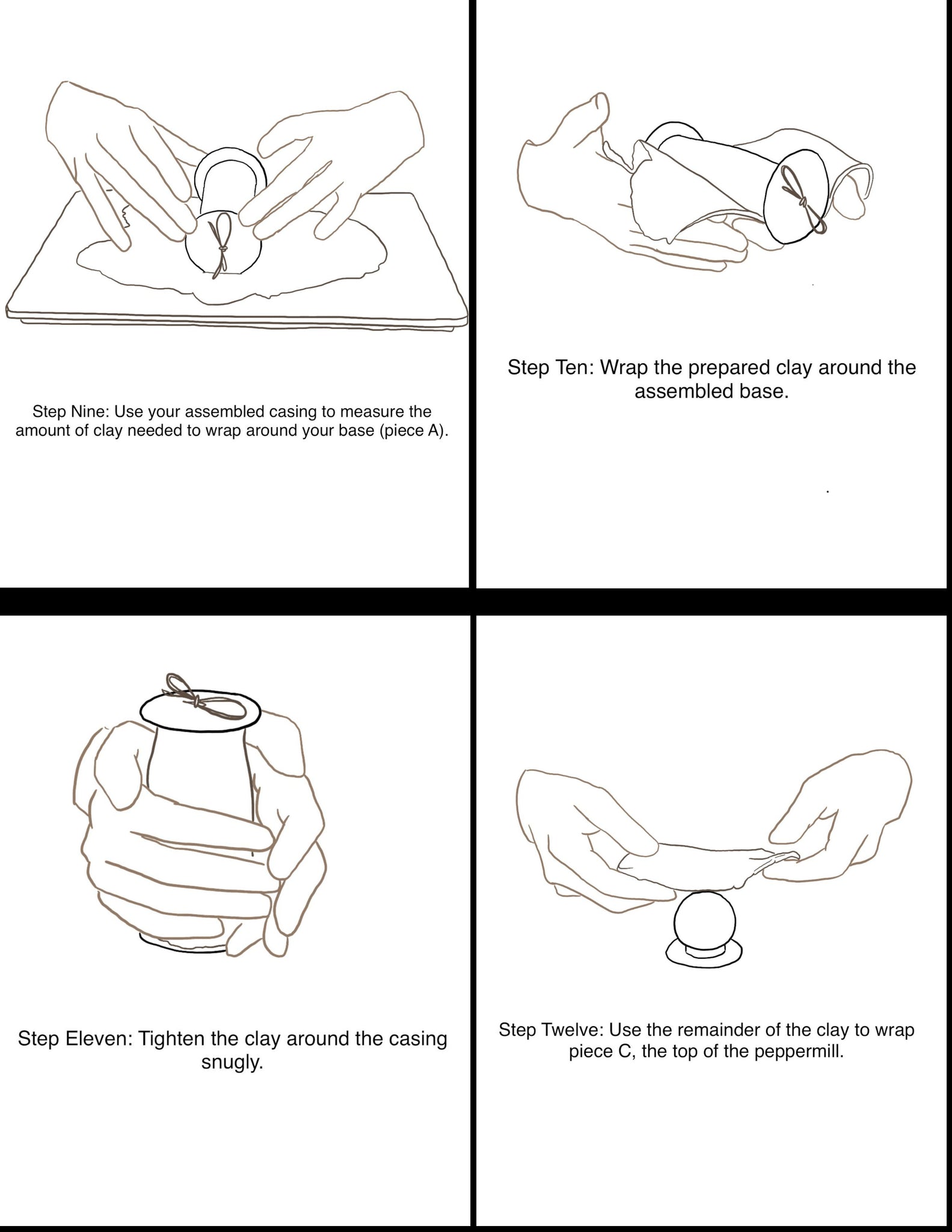 Step Nine: Use your assembled casing to measure the amount of clay needed to wrap around your base (piece A).

Step Ten: Wrap the prepared clay around the assembled base.

Step Eleven: Tighten the clay around the casing snugly.

Step Twelve: Use the remainder of the clay to wrap piece C, the top of the peppermill.